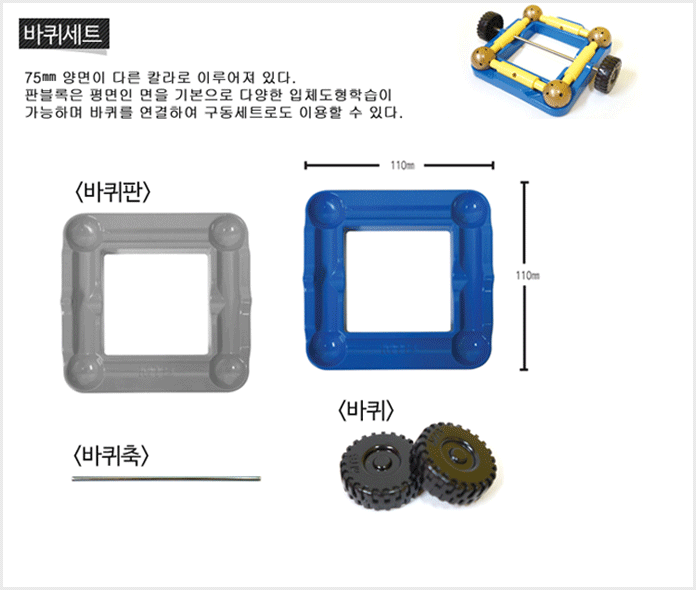 바퀴세트

75㎜ 양면이 다른 칼라로 이루어져 있다.
판블록은 평면인 면을 기본으로 다양한 입체도형학습이 가능하며 바퀴를 연결하여 구동세트로도 이용할 수 있다.

110㎜

〈바퀴판〉

110㎜

〈바퀴〉

〈바퀴축〉