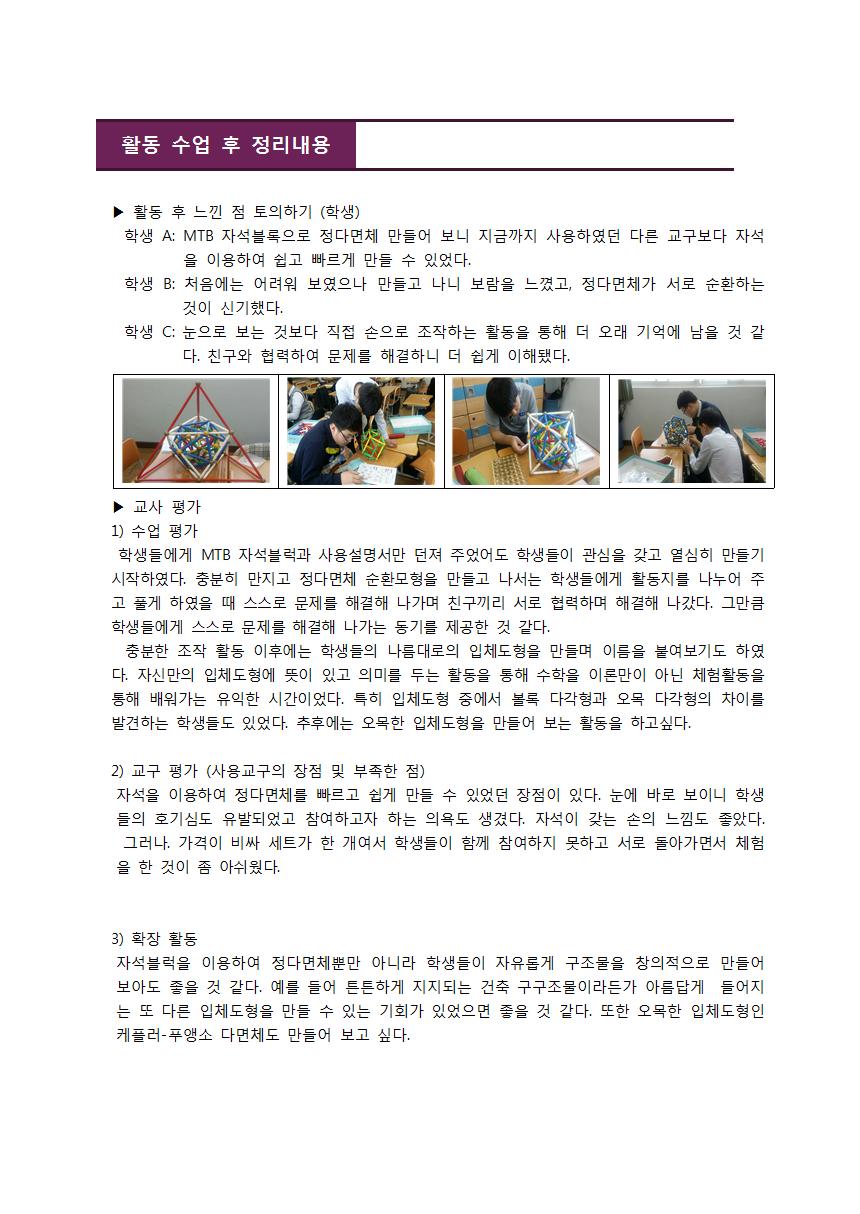 활동 수업 후 정리내용

▶ 활동 후 느낀 점 토의하기 (학생)
학생 A: MTB 자석블록으로 정다면체 만들어 보니 지금까지 사용하였던 다른 교구보다 자석을 이용하여 쉽고 빠르게 만들 수 있었다.
학생 B: 처음에는 어려워 보였으나 만들고 나니 보람을 느꼈고, 정다면체가 서로 순환하는 것이 신기했다.
학생 C: 눈으로 보는 것보다 직접 손으로 조작하는 활동을 통해 더 오래 기억에 남을 것 같다. 친구와 협력하여 문제를 해결하니 더 쉽게 이해됐다.

▶ 교사 평가
1) 수업 평가
학생들에게 MTB 자석블럭과 사용설명서만 던져 주었어도 학생들이 관심을 갖고 열심히 만들기 시작하였다. 충분히 만지고 정다면체 순환모형을 만들고 나서는 학생들에게 활동지를 나누어 주고 풀게 하였을 때 스스로 문제를 해결해 나가며 친구끼리 서로 협력하며 해결해 나갔다. 그만큼 학생들에게 스스로 문제를 해결해 나가는 동기를 제공한 것 같다.
충분한 조작 활동 이후에는 학생들의 나름대로의 입체도형을 만들며 이름을 붙여보기도 하였다. 자신만의 입체도형에 뜻이 있고 의미를 두는 활동을 통해 수학을 이론만이 아닌 체험활동을 통해 배워가는 유익한 시간이었다. 특히 입체도형 중에서 볼록 다각형과 오목 다각형의 차이를 발견하는 학생들도 있었다. 추후에는 오목한 입체도형을 만들어 보는 활동을 하고싶다.

2) 교구 평가 (사용교구의 장점 및 부족한 점)
자석을 이용하여 정다면체를 빠르고 쉽게 만들 수 있었던 장점이 있다. 눈에 바로 보이니 학생들의 호기심도 유발되었고 참여하고자 하는 의욕도 생겼다. 자석이 갖는 손의 느낌도 좋았다.
그러나. 가격이 비싸 세트가 한 개여서 학생들이 함께 참여하지 못하고 서로 돌아가면서 체험을 한 것이 좀 아쉬웠다.

3) 확장 활동
자석블럭을 이용하여 정다면체뿐만 아니라 학생들이 자유롭게 구조물을 창의적으로 만들어 보아도 좋을 것 같다. 예를 들어 튼튼하게 지지되는 건축 구구조물이라든가 아름답게 들어지는 또 다른 입체도형을 만들 수 있는 기회가 있었으면 좋을 것 같다. 또한 오목한 입체도형인 케플러-푸앵소 다면체도 만들어 보고 싶다.