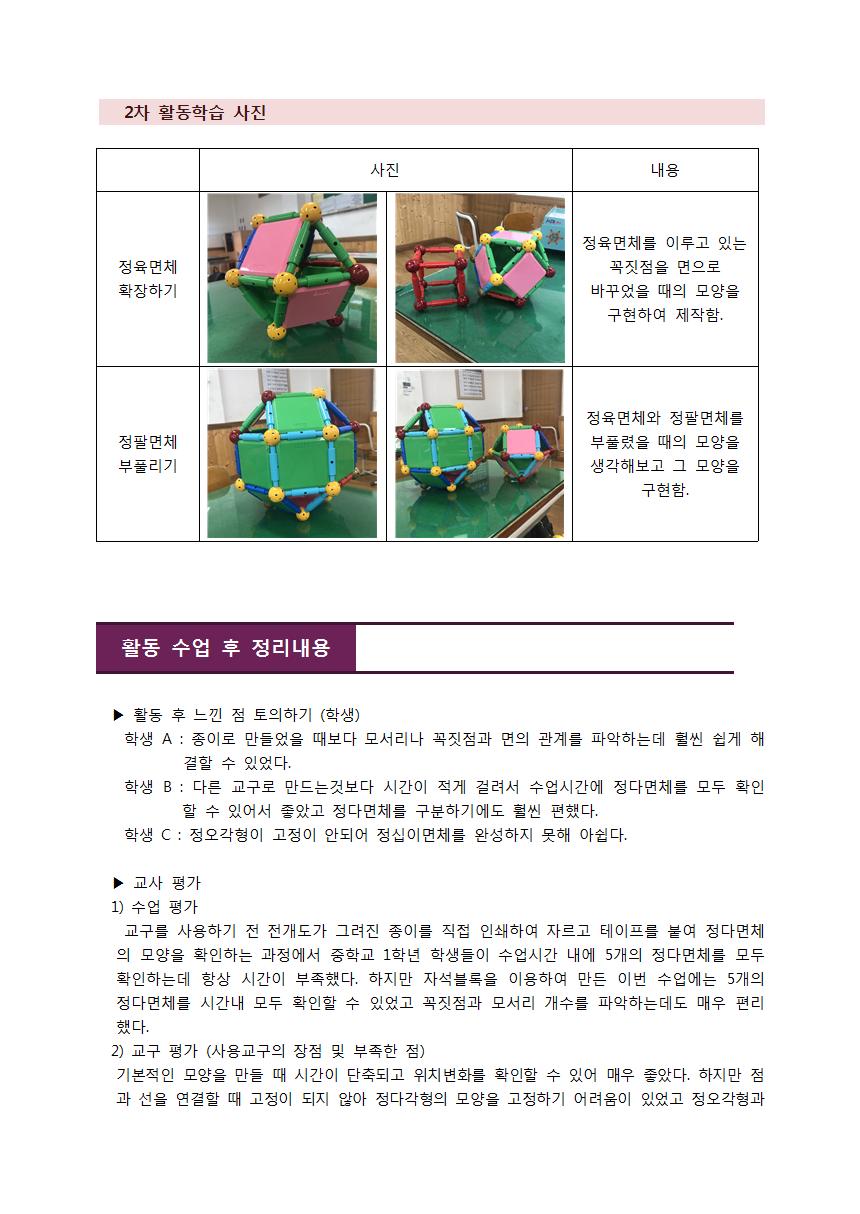 2차 활동학습 사진

| | 사진 | | 내용 |
|---|---|---|---|
| 정육면체 확장하기 | | | 정육면체를 이루고 있는 꼭짓점을 면으로 바꾸었을 때의 모양을 구현하여 제작함. |
| 정팔면체 부풀리기 | | | 정육면체와 정팔면체를 부풀렸을 때의 모양을 생각해보고 그 모양을 구현함. |

활동 수업 후 정리내용

▶ 활동 후 느낀 점 토의하기 (학생)
학생 A : 종이로 만들었을 때보다 모서리나 꼭짓점과 면의 관계를 파악하는데 훨씬 쉽게 해결할 수 있었다.
학생 B : 다른 교구로 만드는것보다 시간이 적게 걸려서 수업시간에 정다면체를 모두 확인할 수 있어서 좋았고 정다면체를 구분하기에도 훨씬 편했다.
학생 C : 정오각형이 고정이 안되어 정십이면체를 완성하지 못해 아쉽다.

▶ 교사 평가
1) 수업 평가
교구를 사용하기 전 전개도가 그려진 종이를 직접 인쇄하여 자르고 테이프를 붙여 정다면체의 모양을 확인하는 과정에서 중학교 1학년 학생들이 수업시간 내에 5개의 정다면체를 모두 확인하는데 항상 시간이 부족했다. 하지만 자석블록을 이용하여 만든 이번 수업에는 5개의 정다면체를 시간내 모두 확인할 수 있었고 꼭짓점과 모서리 개수를 파악하는데도 매우 편리했다.
2) 교구 평가 (사용교구의 장점 및 부족한 점)
기본적인 모양을 만들 때 시간이 단축되고 위치변화를 확인할 수 있어 매우 좋았다. 하지만 점과 선을 연결할 때 고정이 되지 않아 정다각형의 모양을 고정하기 어려움이 있었고 정오각형과