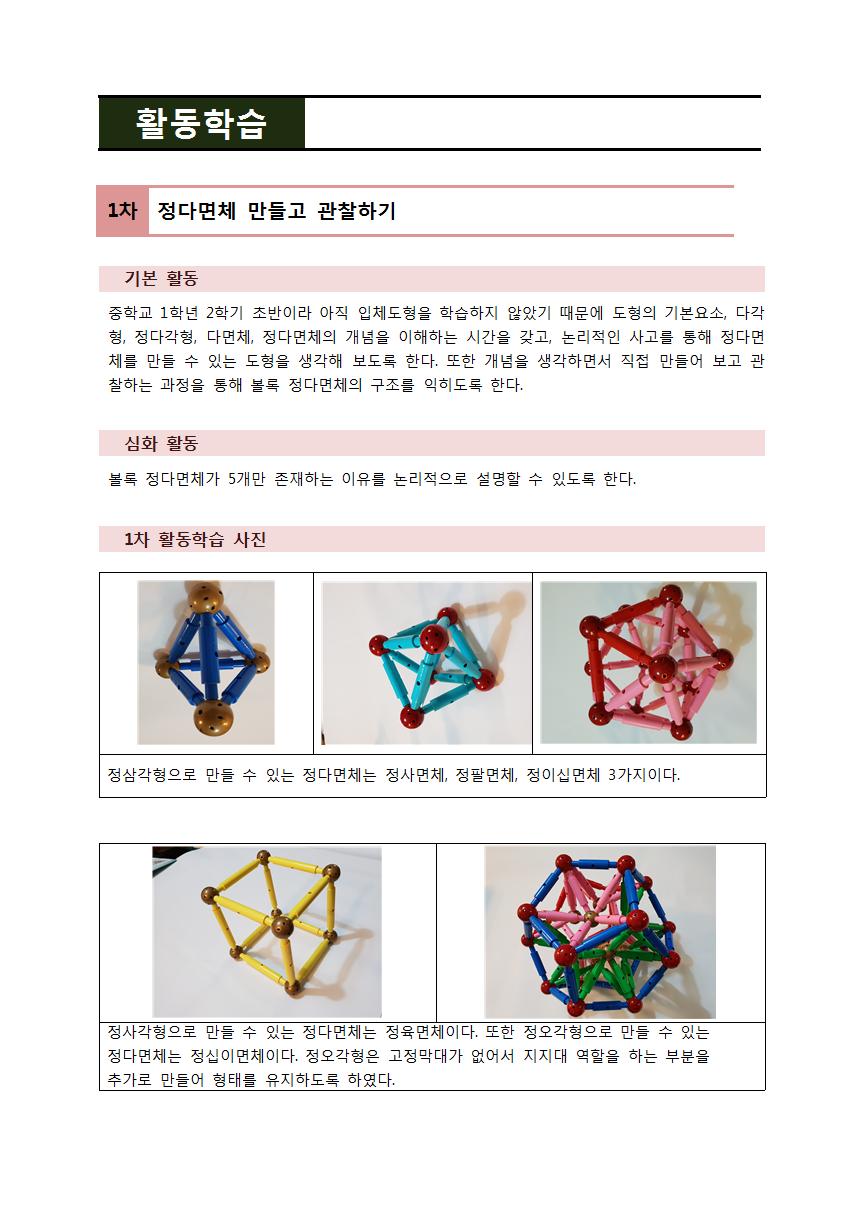 활동학습

1차 정다면체 만들고 관찰하기

기본 활동

중학교 1학년 2학기 초반이라 아직 입체도형을 학습하지 않았기 때문에 도형의 기본요소, 다각형, 정다각형, 다면체, 정다면체의 개념을 이해하는 시간을 갖고, 논리적인 사고를 통해 정다면체를 만들 수 있는 도형을 생각해 보도록 한다. 또한 개념을 생각하면서 직접 만들어 보고 관찰하는 과정을 통해 볼록 정다면체의 구조를 익히도록 한다.

심화 활동

볼록 정다면체가 5개만 존재하는 이유를 논리적으로 설명할 수 있도록 한다.

1차 활동학습 사진

정삼각형으로 만들 수 있는 정다면체는 정사면체, 정팔면체, 정이십면체 3가지이다.

정사각형으로 만들 수 있는 정다면체는 정육면체이다. 또한 정오각형으로 만들 수 있는 정다면체는 정십이면체이다. 정오각형은 고정막대가 없어서 지지대 역할을 하는 부분을 추가로 만들어 형태를 유지하도록 하였다.