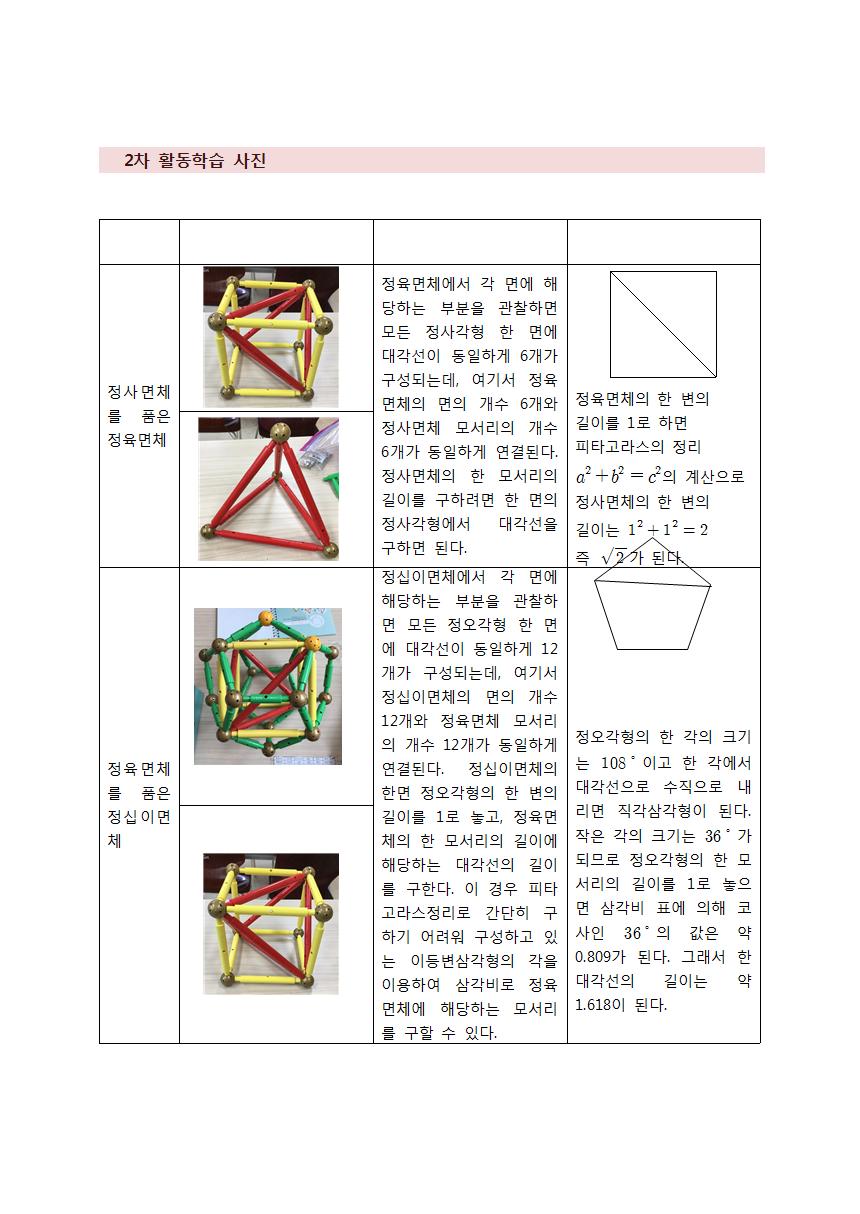 2차 활동학습 사진

| | | | |
|---|---|---|---|
| 정사면체를 품은 정육면체 | | 정육면체에서 각 면에 해당하는 부분을 관찰하면 모든 정사각형 한 면에 대각선이 동일하게 6개가 구성되는데, 여기서 정육면체의 면의 개수 6개와 정사면체 모서리의 개수 6개가 동일하게 연결된다. 정사면체의 한 모서리의 길이를 구하려면 한 면의 정사각형에서 대각선을 구하면 된다. | 정육면체의 한 변의 길이를 1로 하면 피타고라스의 정리 $a^2+b^2=c^2$의 계산으로 정사면체의 한 변의 길이는 $1^2+1^2=2$ 즉 $\sqrt{2}$가 된다. |
| 정육면체를 품은 정십이면체 | | 정십이면체에서 각 면에 해당하는 부분을 관찰하면 모든 정오각형 한 면에 대각선이 동일하게 12개가 구성되는데, 여기서 정십이면체의 면의 개수 12개와 정육면체 모서리의 개수 12개가 동일하게 연결된다. 정십이면체의 한면 정오각형의 한 변의 길이를 1로 놓고, 정육면체의 한 모서리의 길이에 해당하는 대각선의 길이를 구한다. 이 경우 피타고라스정리로 간단히 구하기 어려워 구성하고 있는 이등변삼각형의 각을 이용하여 삼각비로 정육면체에 해당하는 모서리를 구할 수 있다. | 정오각형의 한 각의 크기는 108˚이고 한 각에서 대각선으로 수직으로 내리면 직각삼각형이 된다. 작은 각의 크기는 36˚가 되므로 정오각형의 한 모서리의 길이를 1로 놓으면 삼각비 표에 의해 코사인 36˚의 값은 약 0.809가 된다. 그래서 한 대각선의 길이는 약 1.618이 된다. |