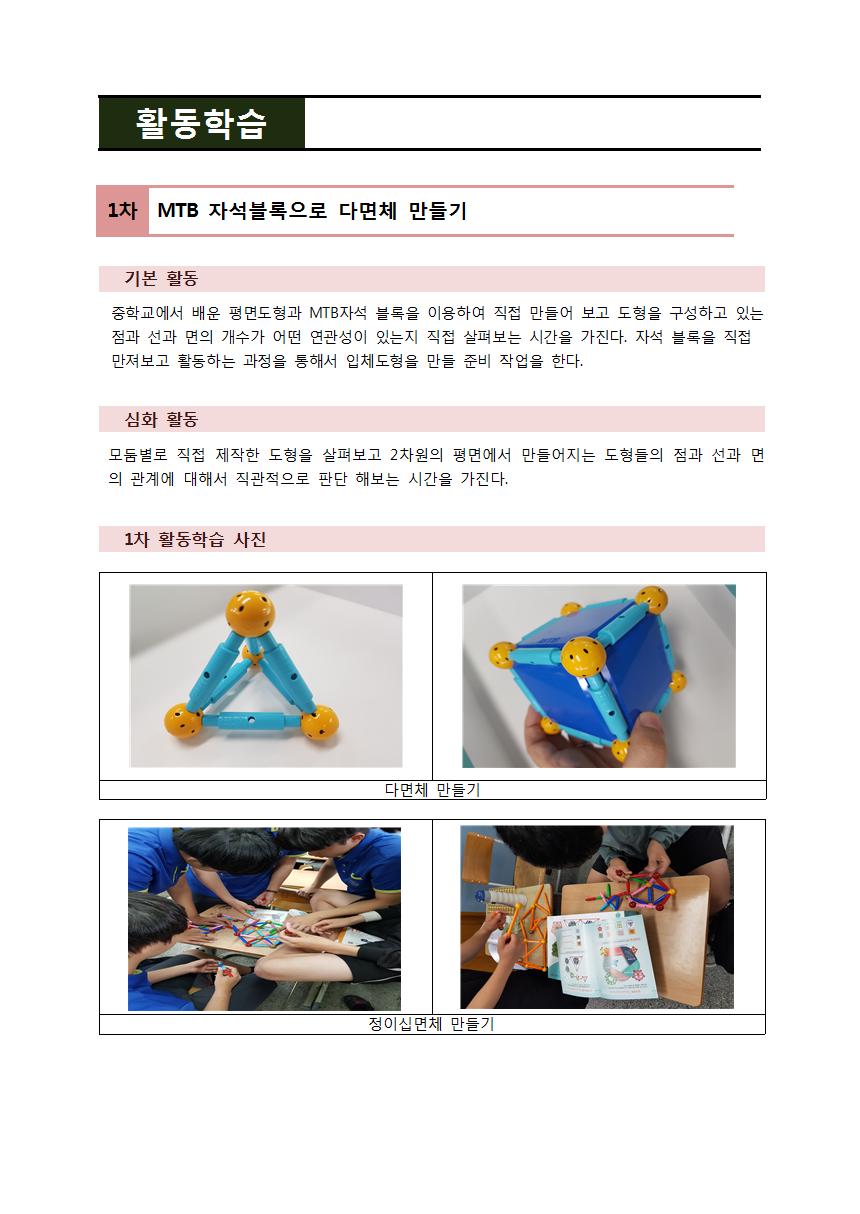 활동학습

1차 MTB 자석블록으로 다면체 만들기

기본 활동

중학교에서 배운 평면도형과 MTB자석 블록을 이용하여 직접 만들어 보고 도형을 구성하고 있는 점과 선과 면의 개수가 어떤 연관성이 있는지 직접 살펴보는 시간을 가진다. 자석 블록을 직접 만져보고 활동하는 과정을 통해서 입체도형을 만들 준비 작업을 한다.

심화 활동

모둠별로 직접 제작한 도형을 살펴보고 2차원의 평면에서 만들어지는 도형들의 점과 선과 면의 관계에 대해서 직관적으로 판단 해보는 시간을 가진다.

1차 활동학습 사진

다면체 만들기

정이십면체 만들기