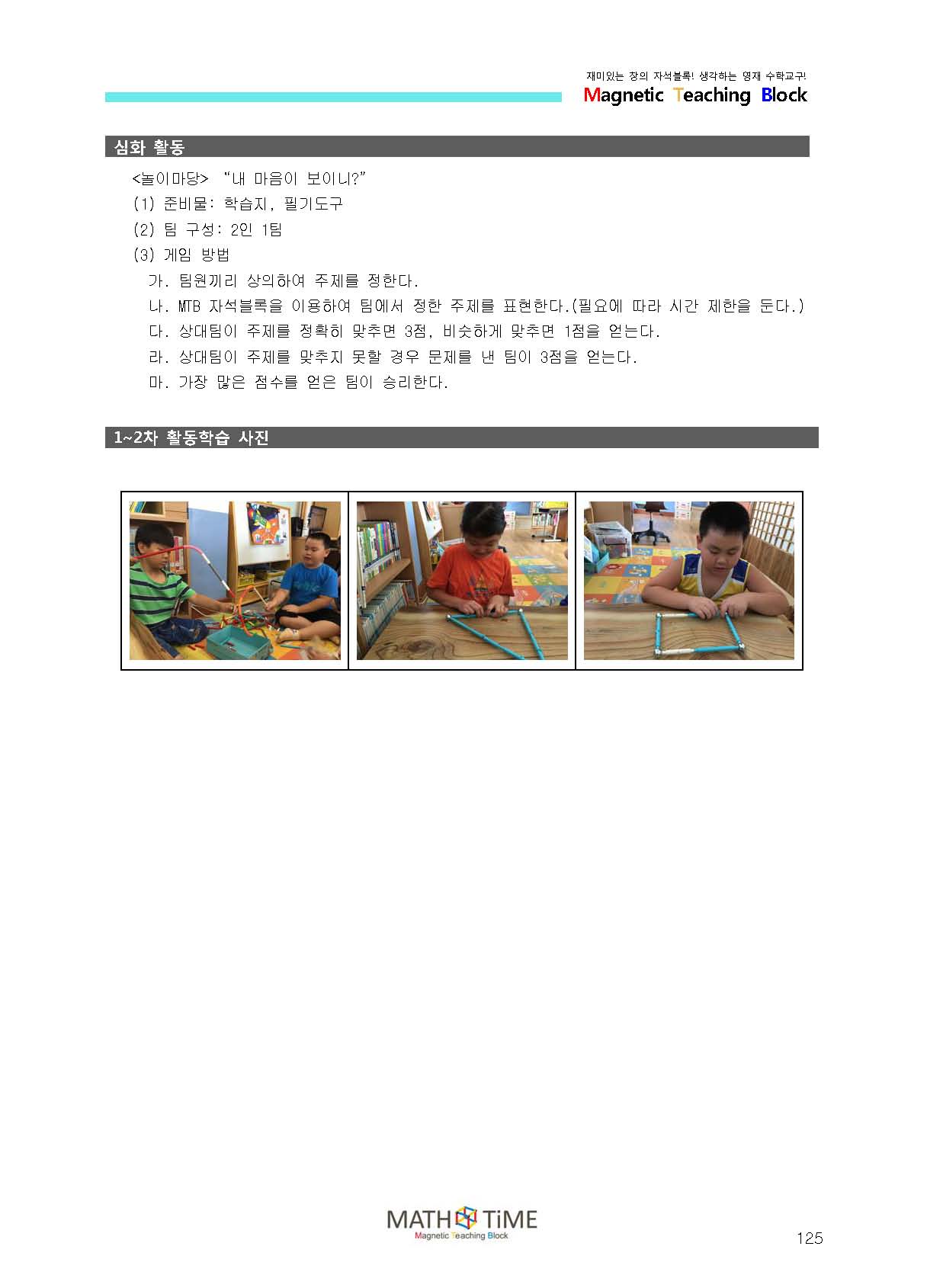 재미있는 창의 자석블록! 생각하는 영재 수학교구!
Magnetic Teaching Block

심화 활동

<놀이마당> "내 마음이 보이니?"
(1) 준비물: 학습지, 필기도구
(2) 팀 구성: 2인 1팀
(3) 게임 방법
가. 팀원끼리 상의하여 주제를 정한다.
나. MTB 자석블록을 이용하여 팀에서 정한 주제를 표현한다.(필요에 따라 시간 제한을 둔다.)
다. 상대팀이 주제를 정확히 맞추면 3점, 비슷하게 맞추면 1점을 얻는다.
라. 상대팀이 주제를 맞추지 못할 경우 문제를 낸 팀이 3점을 얻는다.
마. 가장 많은 점수를 얻은 팀이 승리한다.

1~2차 활동학습 사진

MATH TiME
Magnetic Teaching Block

125