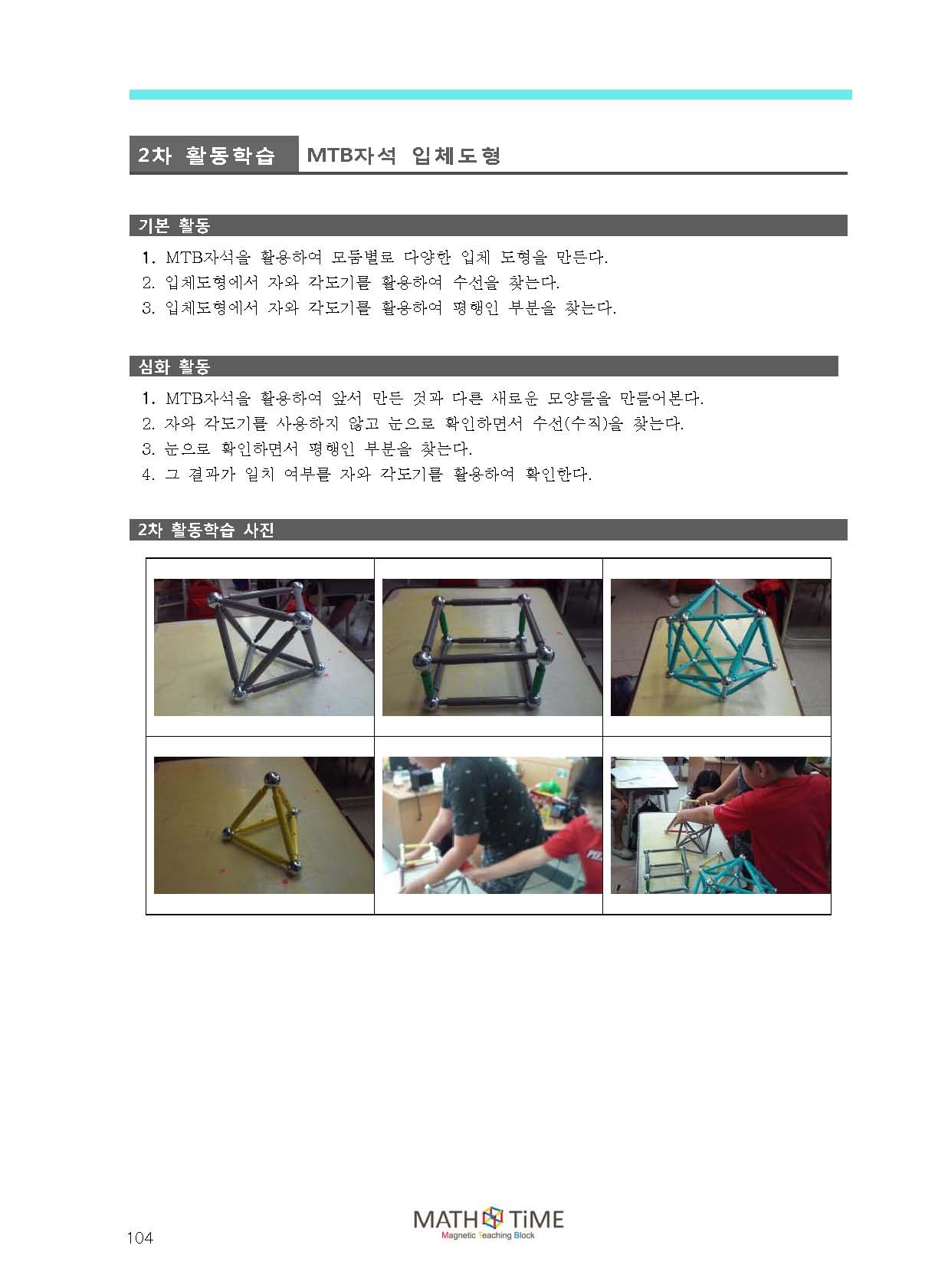 2차 활동학습 MTB자석 입체도형

기본 활동

1. MTB자석을 활용하여 모둠별로 다양한 입체 도형을 만든다.
2. 입체도형에서 자와 각도기를 활용하여 수선을 찾는다.
3. 입체도형에서 자와 각도기를 활용하여 평행인 부분을 찾는다.

심화 활동

1. MTB자석을 활용하여 앞서 만든 것과 다른 새로운 모양들을 만들어본다.
2. 자와 각도기를 사용하지 않고 눈으로 확인하면서 수선(수직)을 찾는다.
3. 눈으로 확인하면서 평행인 부분을 찾는다.
4. 그 결과가 일치 여부를 자와 각도기를 활용하여 확인한다.

2차 활동학습 사진

104

MATH TiME
Magnetic Teaching Block