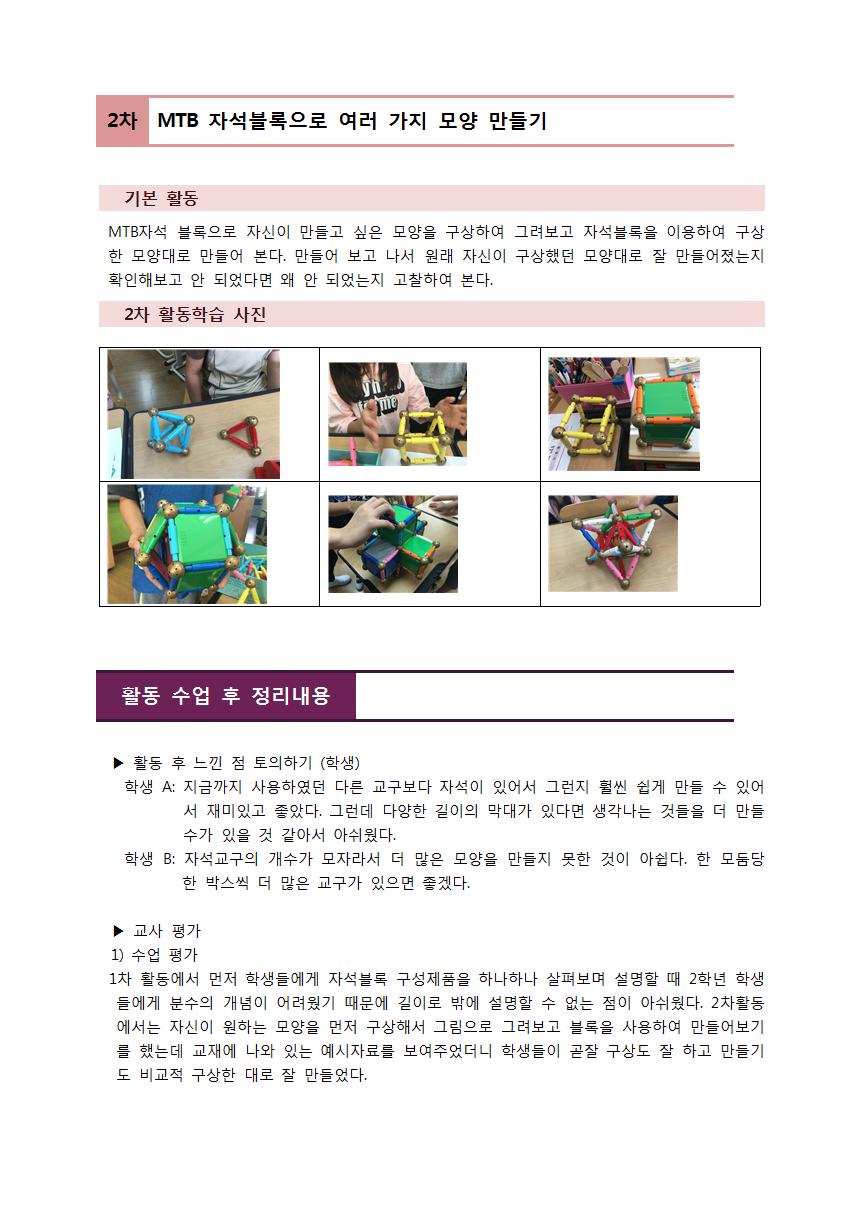 2차 MTB 자석블록으로 여러 가지 모양 만들기

기본 활동

MTB자석 블록으로 자신이 만들고 싶은 모양을 구상하여 그려보고 자석블록을 이용하여 구상한 모양대로 만들어 본다. 만들어 보고 나서 원래 자신이 구상했던 모양대로 잘 만들어졌는지 확인해보고 안 되었다면 왜 안 되었는지 고찰하여 본다.

2차 활동학습 사진

활동 수업 후 정리내용

▶ 활동 후 느낀 점 토의하기 (학생)
학생 A: 지금까지 사용하였던 다른 교구보다 자석이 있어서 그런지 훨씬 쉽게 만들 수 있어서 재미있고 좋았다. 그런데 다양한 길이의 막대가 있다면 생각나는 것들을 더 만들 수가 있을 것 같아서 아쉬웠다.
학생 B: 자석교구의 개수가 모자라서 더 많은 모양을 만들지 못한 것이 아쉽다. 한 모둠당 한 박스씩 더 많은 교구가 있으면 좋겠다.

▶ 교사 평가
1) 수업 평가
1차 활동에서 먼저 학생들에게 자석블록 구성제품을 하나하나 살펴보며 설명할 때 2학년 학생들에게 분수의 개념이 어려웠기 때문에 길이로 밖에 설명할 수 없는 점이 아쉬웠다. 2차활동에서는 자신이 원하는 모양을 먼저 구상해서 그림으로 그려보고 블록을 사용하여 만들어보기를 했는데 교재에 나와 있는 예시자료를 보여주었더니 학생들이 곧잘 구상도 잘 하고 만들기도 비교적 구상한 대로 잘 만들었다.