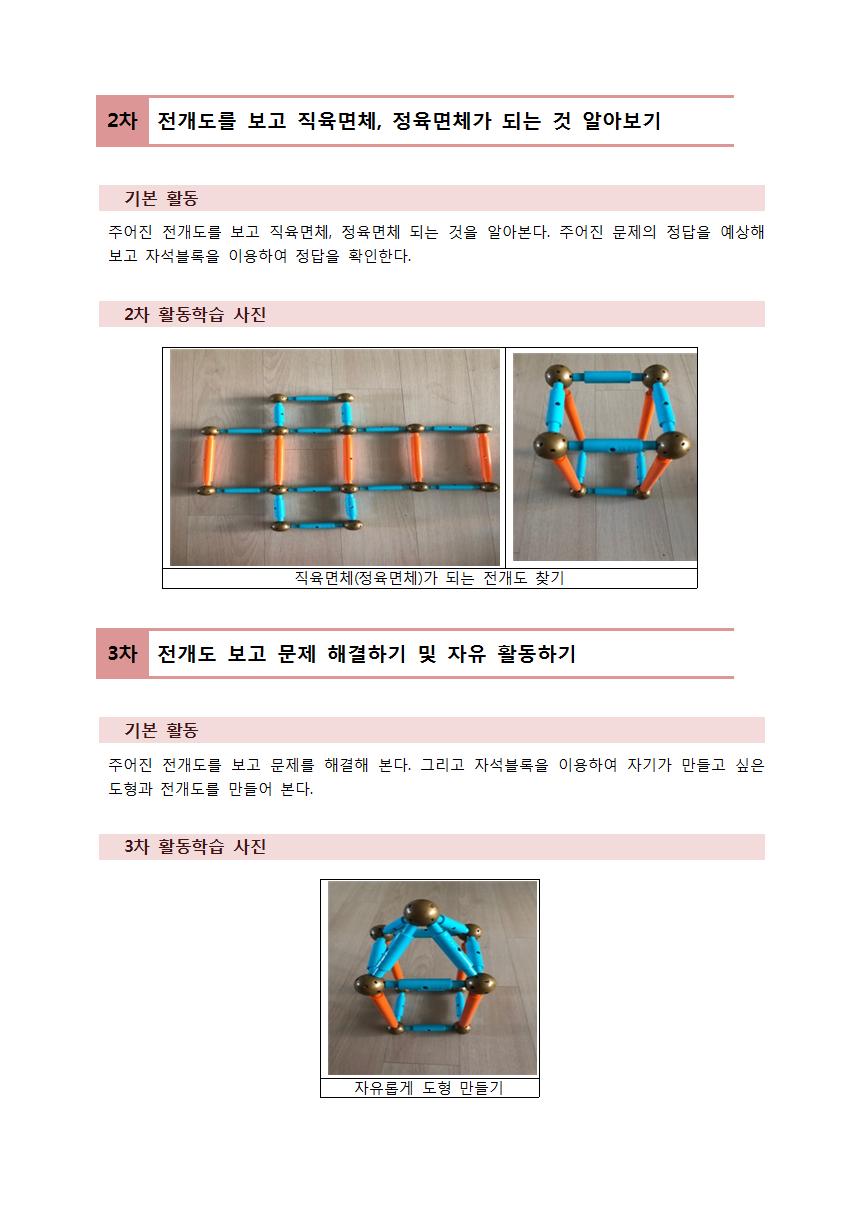 2차 전개도를 보고 직육면체, 정육면체가 되는 것 알아보기

기본 활동

주어진 전개도를 보고 직육면체, 정육면체 되는 것을 알아본다. 주어진 문제의 정답을 예상해 보고 자석블록을 이용하여 정답을 확인한다.

2차 활동학습 사진

직육면체(정육면체)가 되는 전개도 찾기

3차 전개도 보고 문제 해결하기 및 자유 활동하기

기본 활동

주어진 전개도를 보고 문제를 해결해 본다. 그리고 자석블록을 이용하여 자기가 만들고 싶은 도형과 전개도를 만들어 본다.

3차 활동학습 사진

자유롭게 도형 만들기