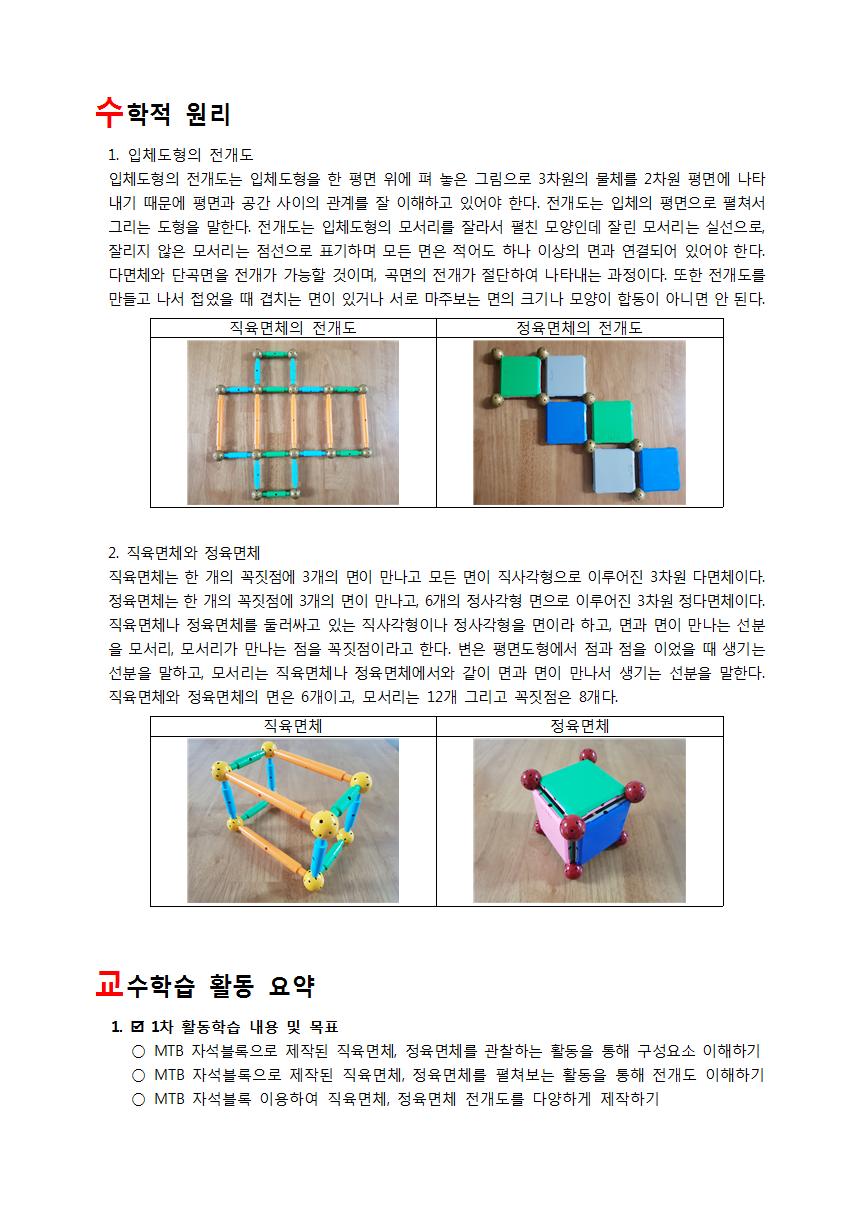 수학적 원리

1. 입체도형의 전개도

입체도형의 전개도는 입체도형을 한 평면 위에 펴 놓은 그림으로 3차원의 물체를 2차원 평면에 나타내기 때문에 평면과 공간 사이의 관계를 잘 이해하고 있어야 한다. 전개도는 입체의 평면으로 펼쳐서 그리는 도형을 말한다. 전개도는 입체도형의 모서리를 잘라서 펼친 모양인데 잘린 모서리는 실선으로, 잘리지 않은 모서리는 점선으로 표기하며 모든 면은 적어도 하나 이상의 면과 연결되어 있어야 한다. 다면체와 단곡면을 전개가 가능할 것이며, 곡면의 전개가 절단하여 나타내는 과정이다. 또한 전개도를 만들고 나서 접었을 때 겹치는 면이 있거나 서로 마주보는 면의 크기나 모양이 합동이 아니면 안 된다.

| 직육면체의 전개도 | 정육면체의 전개도 |
|---|---|
| | |

2. 직육면체와 정육면체

직육면체는 한 개의 꼭짓점에 3개의 면이 만나고 모든 면이 직사각형으로 이루어진 3차원 다면체이다. 정육면체는 한 개의 꼭짓점에 3개의 면이 만나고, 6개의 정사각형 면으로 이루어진 3차원 정다면체이다. 직육면체나 정육면체를 둘러싸고 있는 직사각형이나 정사각형을 면이라 하고, 면과 면이 만나는 선분을 모서리, 모서리가 만나는 점을 꼭짓점이라고 한다. 변은 평면도형에서 점과 점을 이었을 때 생기는 선분을 말하고, 모서리는 직육면체나 정육면체에서와 같이 면과 면이 만나서 생기는 선분을 말한다. 직육면체와 정육면체의 면은 6개이고, 모서리는 12개 그리고 꼭짓점은 8개다.

| 직육면체 | 정육면체 |
|---|---|
| | |

교수학습 활동 요약

1. ☑ 1차 활동학습 내용 및 목표
○ MTB 자석블록으로 제작된 직육면체, 정육면체를 관찰하는 활동을 통해 구성요소 이해하기
○ MTB 자석블록으로 제작된 직육면체, 정육면체를 펼쳐보는 활동을 통해 전개도 이해하기
○ MTB 자석블록 이용하여 직육면체, 정육면체 전개도를 다양하게 제작하기