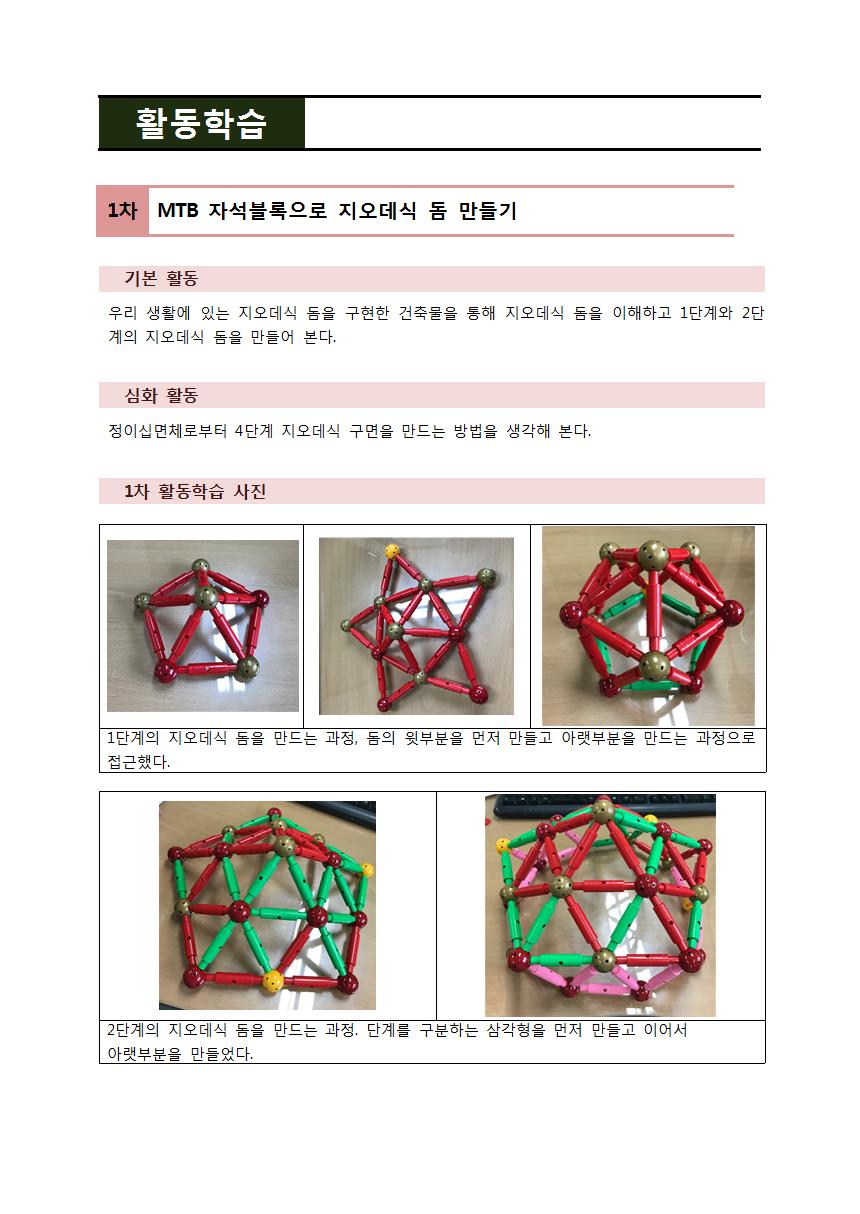 활동학습

1차 MTB 자석블록으로 지오데식 돔 만들기

기본 활동

우리 생활에 있는 지오데식 돔을 구현한 건축물을 통해 지오데식 돔을 이해하고 1단계와 2단계의 지오데식 돔을 만들어 본다.

심화 활동

정이십면체로부터 4단계 지오데식 구면을 만드는 방법을 생각해 본다.

1차 활동학습 사진

1단계의 지오데식 돔을 만드는 과정, 돔의 윗부분을 먼저 만들고 아랫부분을 만드는 과정으로 접근했다.

2단계의 지오데식 돔을 만드는 과정. 단계를 구분하는 삼각형을 먼저 만들고 이어서 아랫부분을 만들었다.