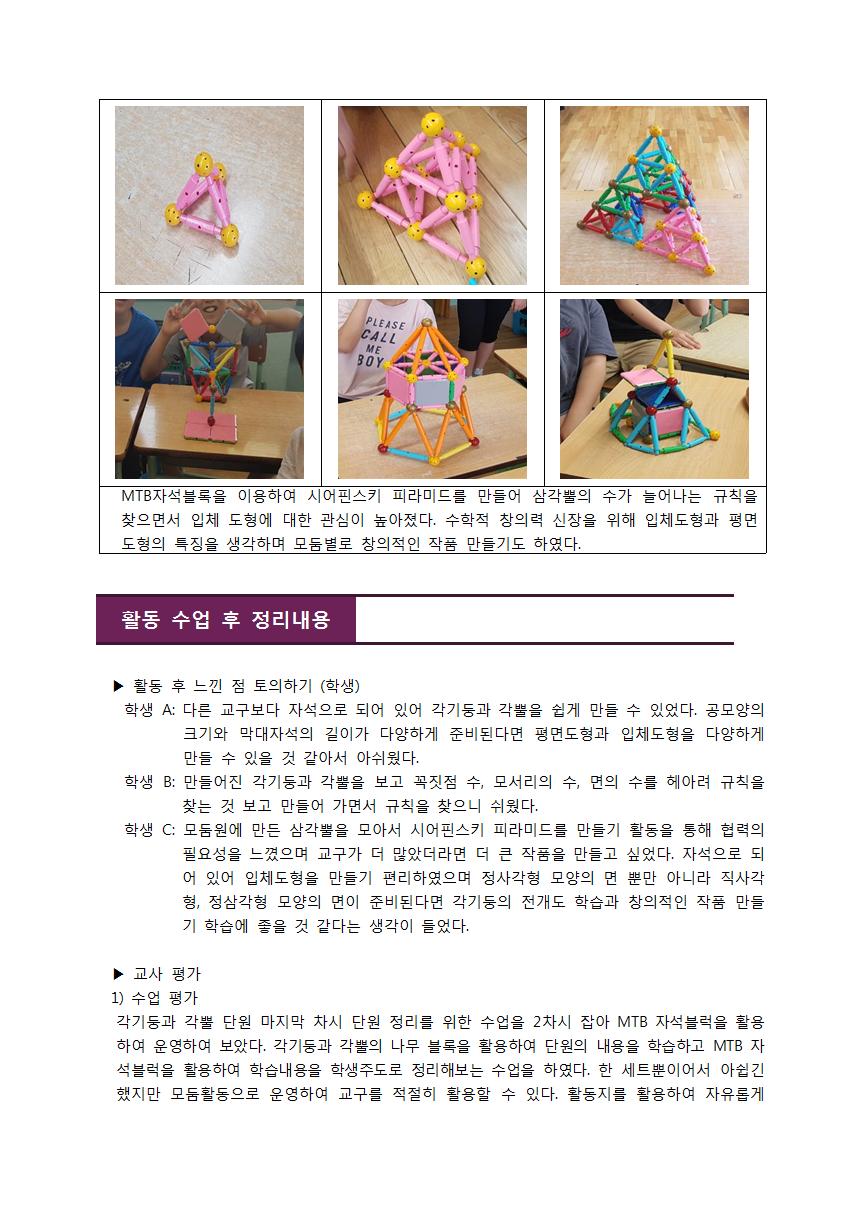 PLEASE CALL ME BOY

MTB자석블록을 이용하여 시어핀스키 피라미드를 만들어 삼각뿔의 수가 늘어나는 규칙을 찾으면서 입체 도형에 대한 관심이 높아졌다. 수학적 창의력 신장을 위해 입체도형과 평면도형의 특징을 생각하며 모둠별로 창의적인 작품 만들기도 하였다.

활동 수업 후 정리내용

▶ 활동 후 느낀 점 토의하기 (학생)

학생 A: 다른 교구보다 자석으로 되어 있어 각기둥과 각뿔을 쉽게 만들 수 있었다. 공모양의 크기와 막대자석의 길이가 다양하게 준비된다면 평면도형과 입체도형을 다양하게 만들 수 있을 것 같아서 아쉬웠다.

학생 B: 만들어진 각기둥과 각뿔을 보고 꼭짓점 수, 모서리의 수, 면의 수를 헤아려 규칙을 찾는 것 보고 만들어 가면서 규칙을 찾으니 쉬웠다.

학생 C: 모둠원에 만든 삼각뿔을 모아서 시어핀스키 피라미드를 만들기 활동을 통해 협력의 필요성을 느꼈으며 교구가 더 많았더라면 더 큰 작품을 만들고 싶었다. 자석으로 되어 있어 입체도형을 만들기 편리하였으며 정사각형 모양의 면 뿐만 아니라 직사각형, 정삼각형 모양의 면이 준비된다면 각기둥의 전개도 학습과 창의적인 작품 만들기 학습에 좋을 것 같다는 생각이 들었다.

▶ 교사 평가

1) 수업 평가

각기둥과 각뿔 단원 마지막 차시 단원 정리를 위한 수업을 2차시 잡아 MTB 자석블럭을 활용하여 운영하여 보았다. 각기둥과 각뿔의 나무 블록을 활용하여 단원의 내용을 학습하고 MTB 자석블럭을 활용하여 학습내용을 학생주도로 정리해보는 수업을 하였다. 한 세트뿐이어서 아쉽긴 했지만 모둠활동으로 운영하여 교구를 적절히 활용할 수 있다. 활동지를 활용하여 자유롭게