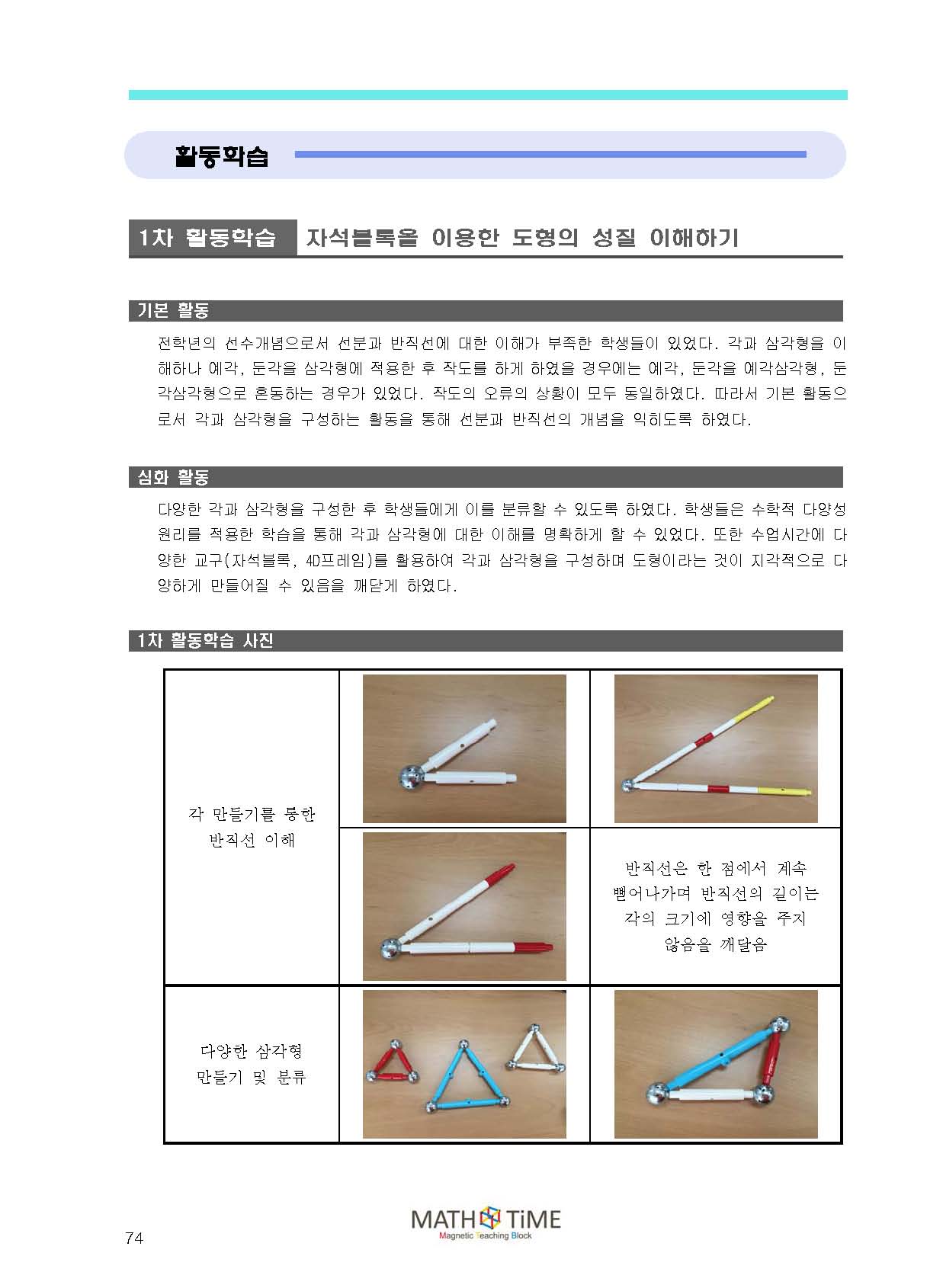 활동학습

1차 활동학습 자석블록을 이용한 도형의 성질 이해하기

기본 활동

전학년의 선수개념으로서 선분과 반직선에 대한 이해가 부족한 학생들이 있었다. 각과 삼각형을 이해하나 예각, 둔각을 삼각형에 적용한 후 작도를 하게 하였을 경우에는 예각, 둔각을 예각삼각형, 둔각삼각형으로 혼동하는 경우가 있었다. 작도의 오류의 상황이 모두 동일하였다. 따라서 기본 활동으로서 각과 삼각형을 구성하는 활동을 통해 선분과 반직선의 개념을 익히도록 하였다.

심화 활동

다양한 각과 삼각형을 구성한 후 학생들에게 이를 분류할 수 있도록 하였다. 학생들은 수학적 다양성 원리를 적용한 학습을 통해 각과 삼각형에 대한 이해를 명확하게 할 수 있었다. 또한 수업시간에 다양한 교구(자석블록, 4D프레임)를 활용하여 각과 삼각형을 구성하며 도형이라는 것이 지각적으로 다양하게 만들어질 수 있음을 깨닫게 하였다.

1차 활동학습 사진

| 각 만들기를 통한 반직선 이해 | | |
|---|---|---|
| | | 반직선은 한 점에서 계속 뻗어나가며 반직선의 길이는 각의 크기에 영향을 주지 않음을 깨달음 |
| 다양한 삼각형 만들기 및 분류 | | |

74

MATH TiME
Magnetic Teaching Block